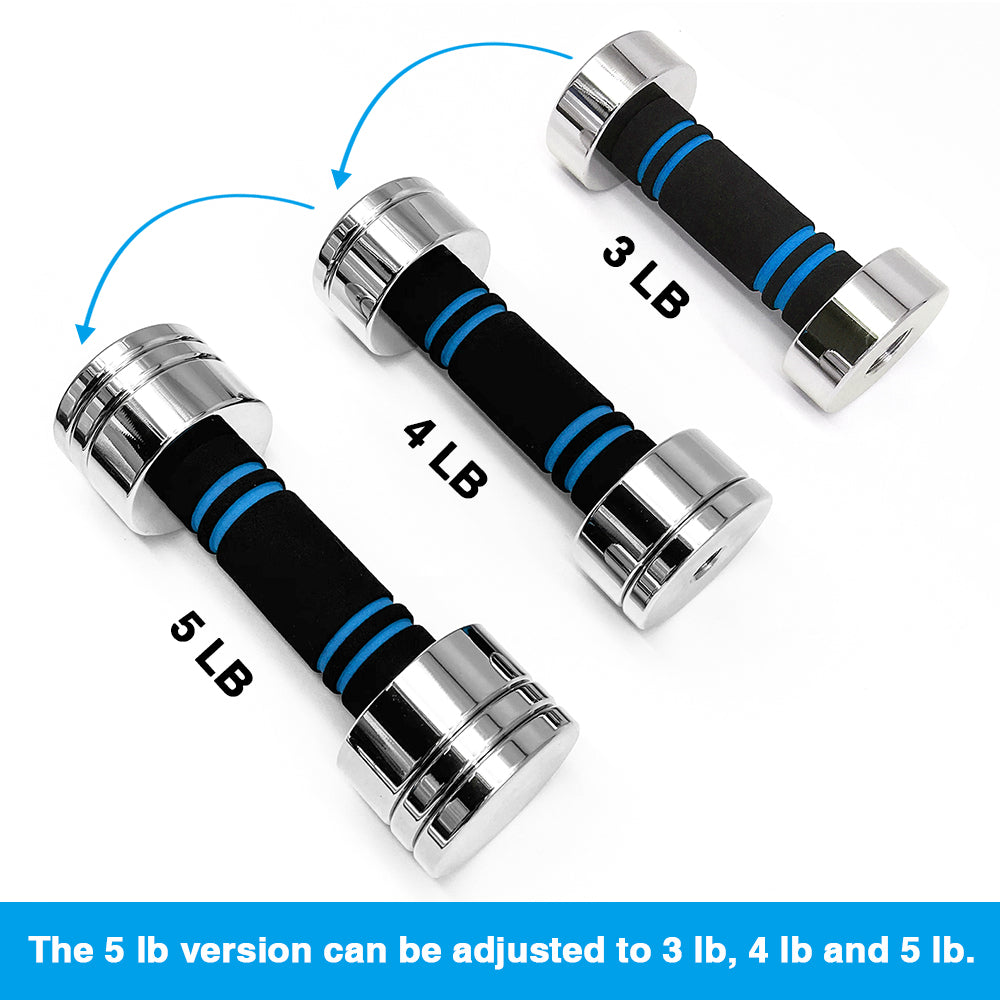 3 LB

4 LB

5 LB

The 5 lb version can be adjusted to 3 lb, 4 lb and 5 lb.